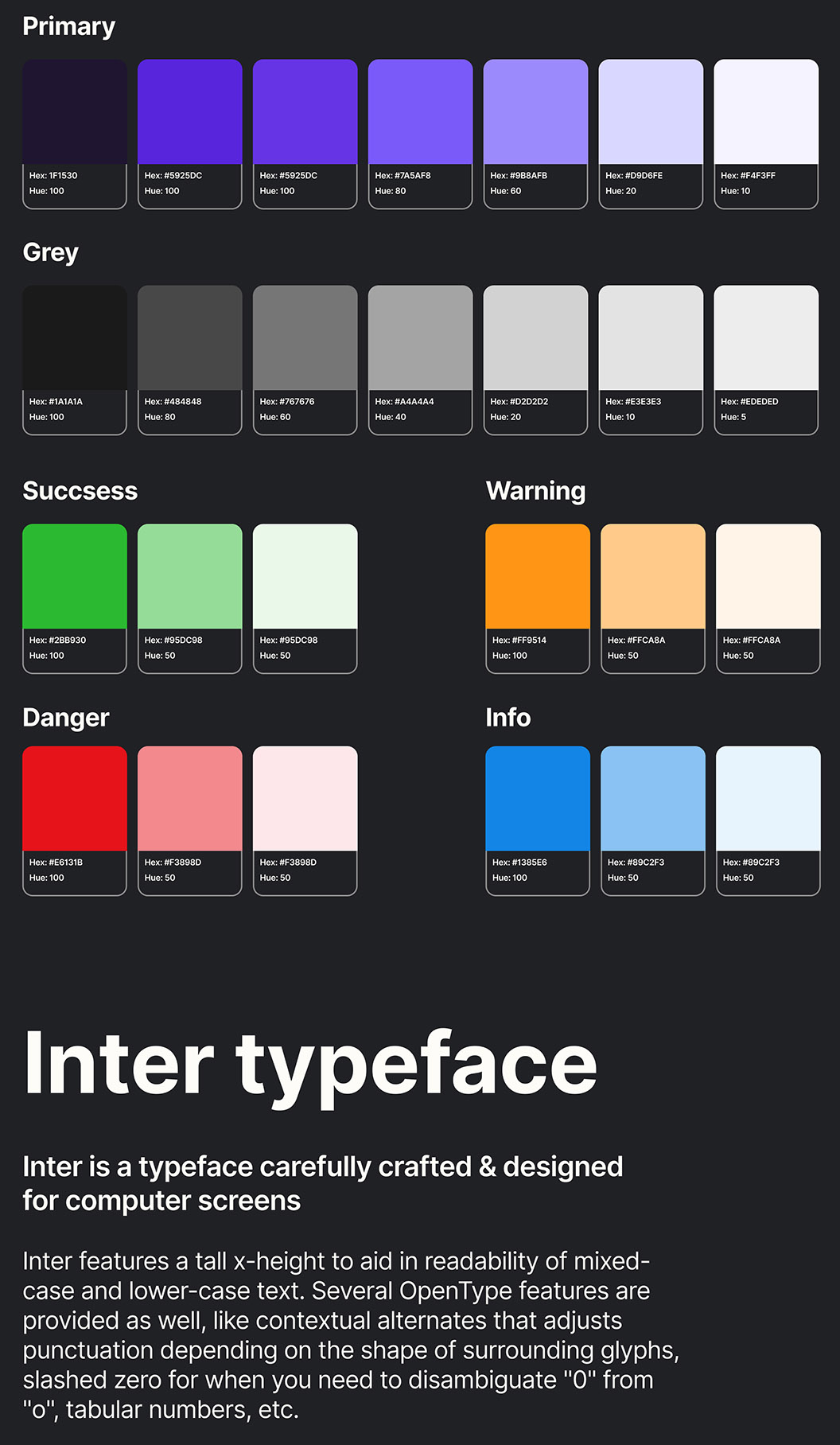 Primary

Hex: 1F1530
Hue: 100

Hex: #5925DC
Hue: 100

Hex: #5925DC
Hue: 100

Hex: #7A5AF8
Hue: 80

Hex: #9B8AFB
Hue: 60

Hex: #D9D6FE
Hue: 20

Hex: #F4F3FF
Hue: 10

Grey

Hex: #1A1A1A
Hue: 100

Hex: #484848
Hue: 80

Hex: #767676
Hue: 60

Hex: #A4A4A4
Hue: 40

Hex: #D2D2D2
Hue: 20

Hex: #E3E3E3
Hue: 10

Hex: #EDEDED
Hue: 5

Succsess

Hex: #2BB930
Hue: 100

Hex: #95DC98
Hue: 50

Hex: #95DC98
Hue: 50

Warning

Hex: #FF9514
Hue: 100

Hex: #FFCA8A
Hue: 50

Hex: #FFCA8A
Hue: 50

Danger

Hex: #E6131B
Hue: 100

Hex: #F3898D
Hue: 50

Hex: #F3898D
Hue: 50

Info

Hex: #1385E6
Hue: 100

Hex: #89C2F3
Hue: 50

Hex: #89C2F3
Hue: 50

Inter typeface

Inter is a typeface carefully crafted & designed for computer screens

Inter features a tall x-height to aid in readability of mixed-case and lower-case text. Several OpenType features are provided as well, like contextual alternates that adjusts punctuation depending on the shape of surrounding glyphs, slashed zero for when you need to disambiguate "0" from "o", tabular numbers, etc.